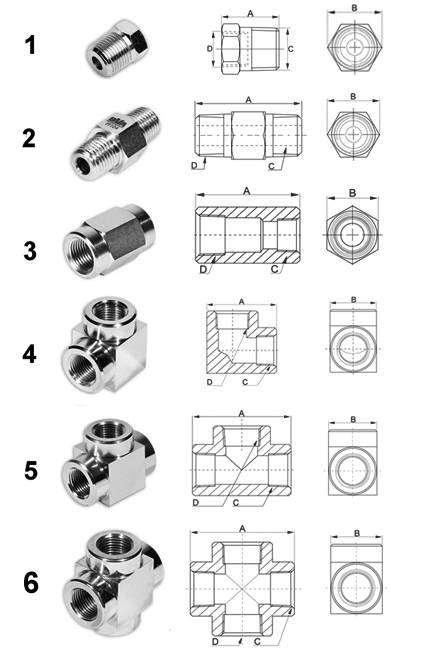 1
A
D
C
B

2
A
D
C
B

3
A
D
C
B

4
A
D
C
B

5
A
D
C
B

6
A
D
C
B